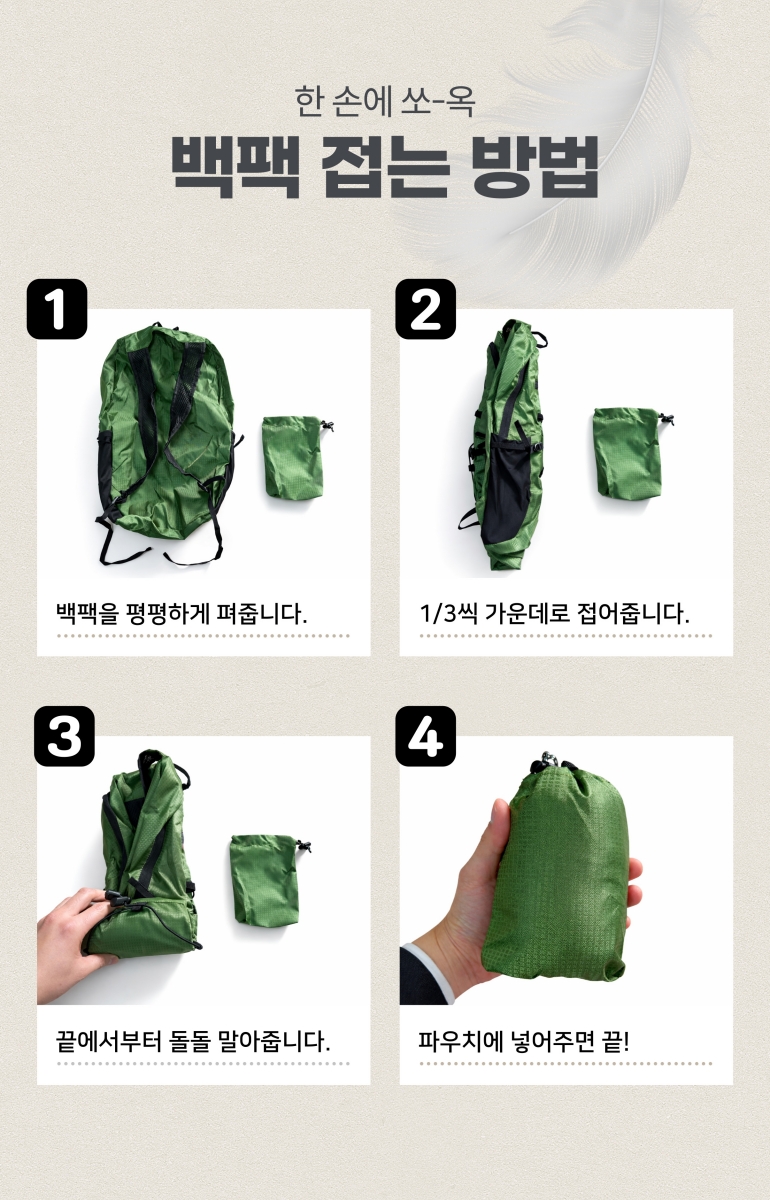 한 손에 쏘-옥

백팩 접는 방법

1

백팩을 평평하게 펴줍니다.

2

1/3씩 가운데로 접어줍니다.

3

끝에서부터 돌돌 말아줍니다.

4

파우치에 넣어주면 끝!